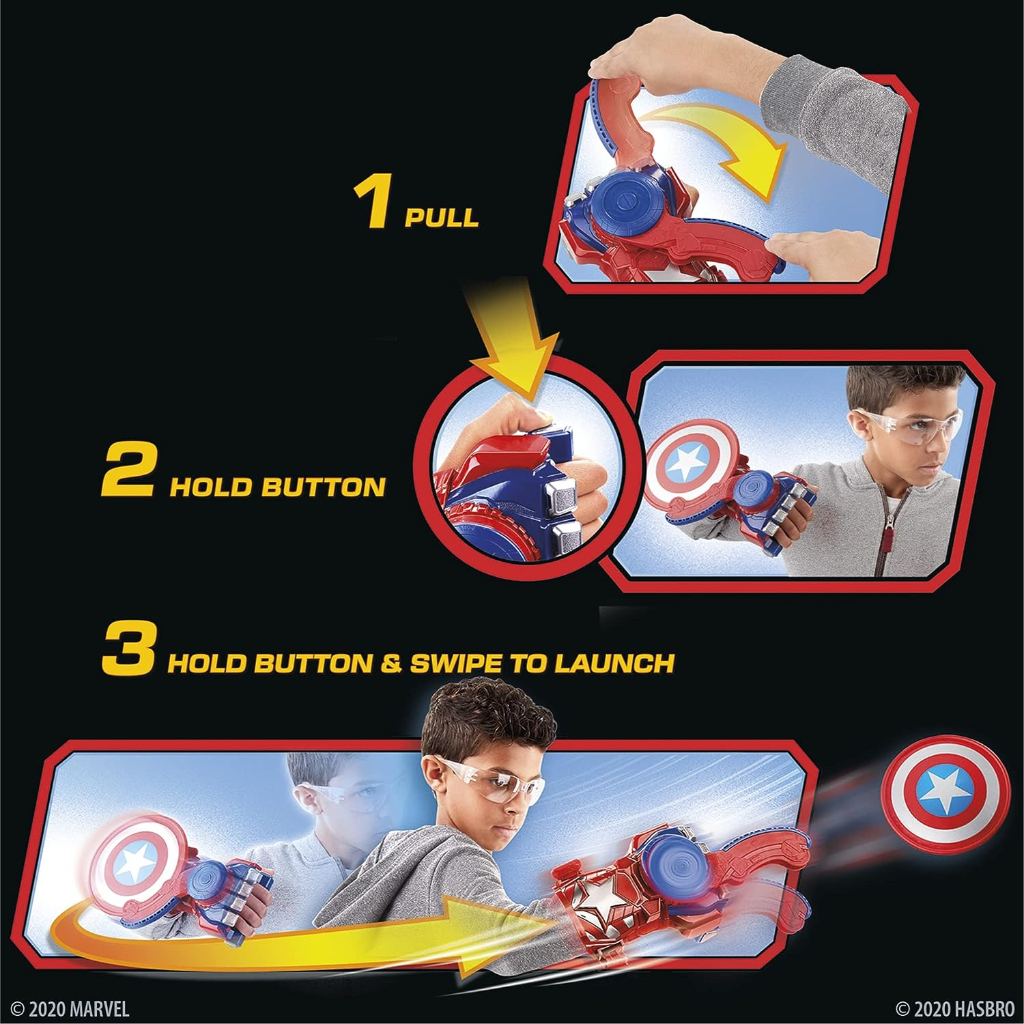 1 PULL

2 HOLD BUTTON

3 HOLD BUTTON & SWIPE TO LAUNCH

© 2020 MARVEL

© 2020 HASBRO