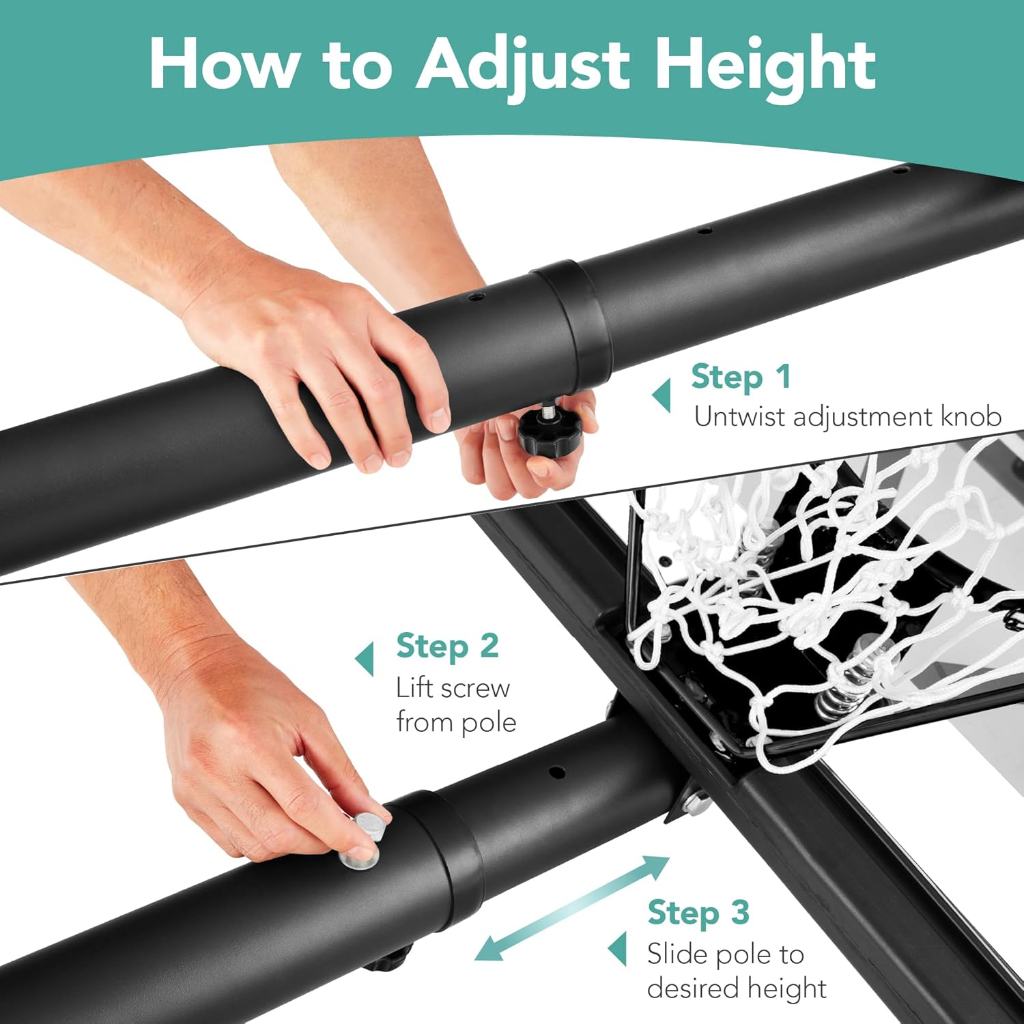 How to Adjust Height

Step 1
Untwist adjustment knob

Step 2
Lift screw from pole

Step 3
Slide pole to desired height