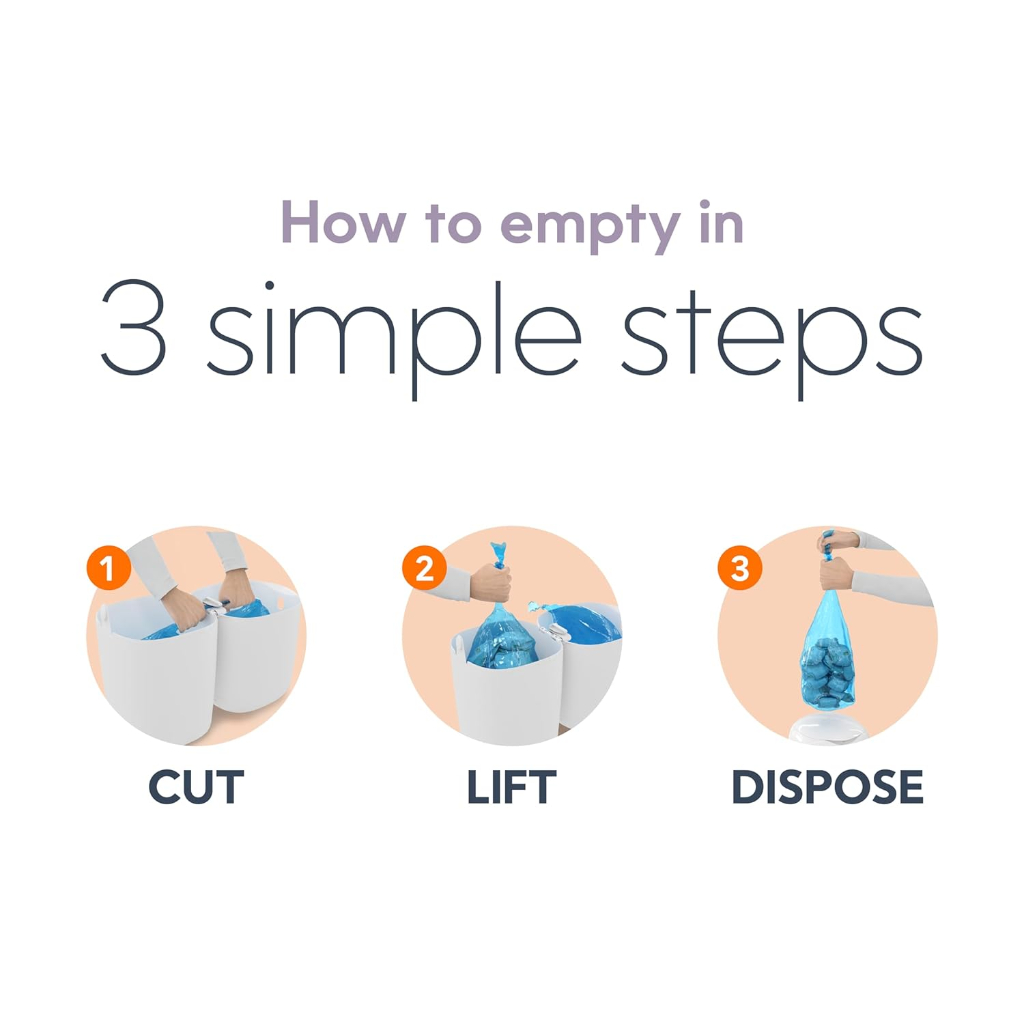 How to empty in
3 simple steps

1
CUT

2
LIFT

3
DISPOSE