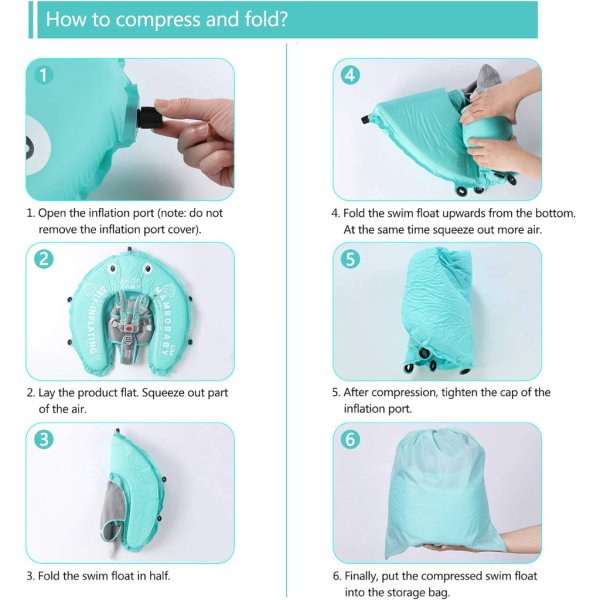 How to compress and fold?

1

1. Open the inflation port (note: do not remove the inflation port cover).

2

SELF-INFLATING
MAMBOBABY

2. Lay the product flat. Squeeze out part of the air.

3

3. Fold the swim float in half.

4

4. Fold the swim float upwards from the bottom. At the same time squeeze out more air.

5

5. After compression, tighten the cap of the inflation port.

6

6. Finally, put the compressed swim float into the storage bag.