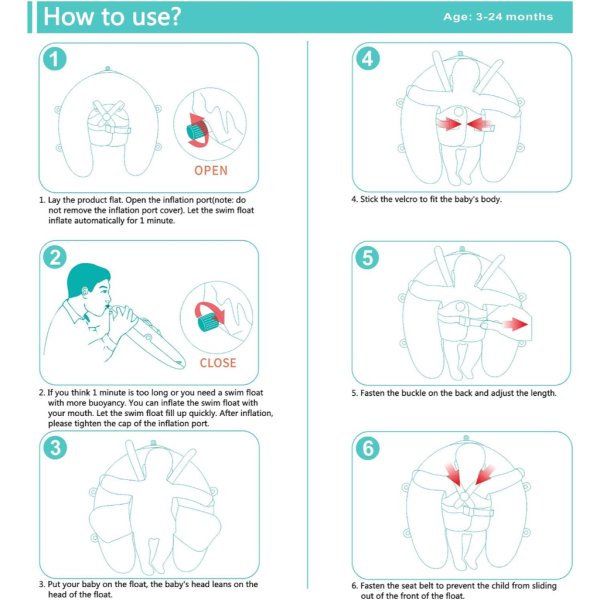 How to use?

Age: 3-24 months

1

OPEN

1. Lay the product flat. Open the inflation port(note: do not remove the inflation port cover). Let the swim float inflate automatically for 1 minute.

2

CLOSE

2. If you think 1 minute is too long or you need a swim float with more buoyancy. You can inflate the swim float with your mouth. Let the swim float fill up quickly. After inflation, please tighten the cap of the inflation port.

3

3. Put your baby on the float, the baby's head leans on the head of the float.

4

4. Stick the velcro to fit the baby's body.

5

5. Fasten the buckle on the back and adjust the length.

6

6. Fasten the seat belt to prevent the child from sliding out of the front of the float.