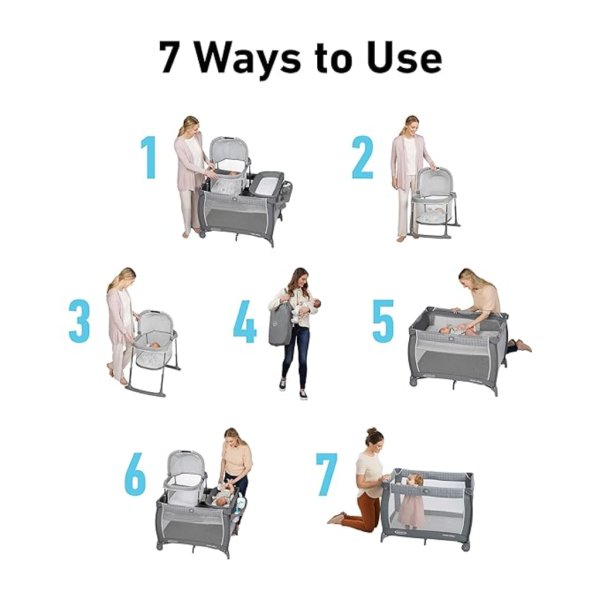 7 Ways to Use

1

2

3

4

5

6

7