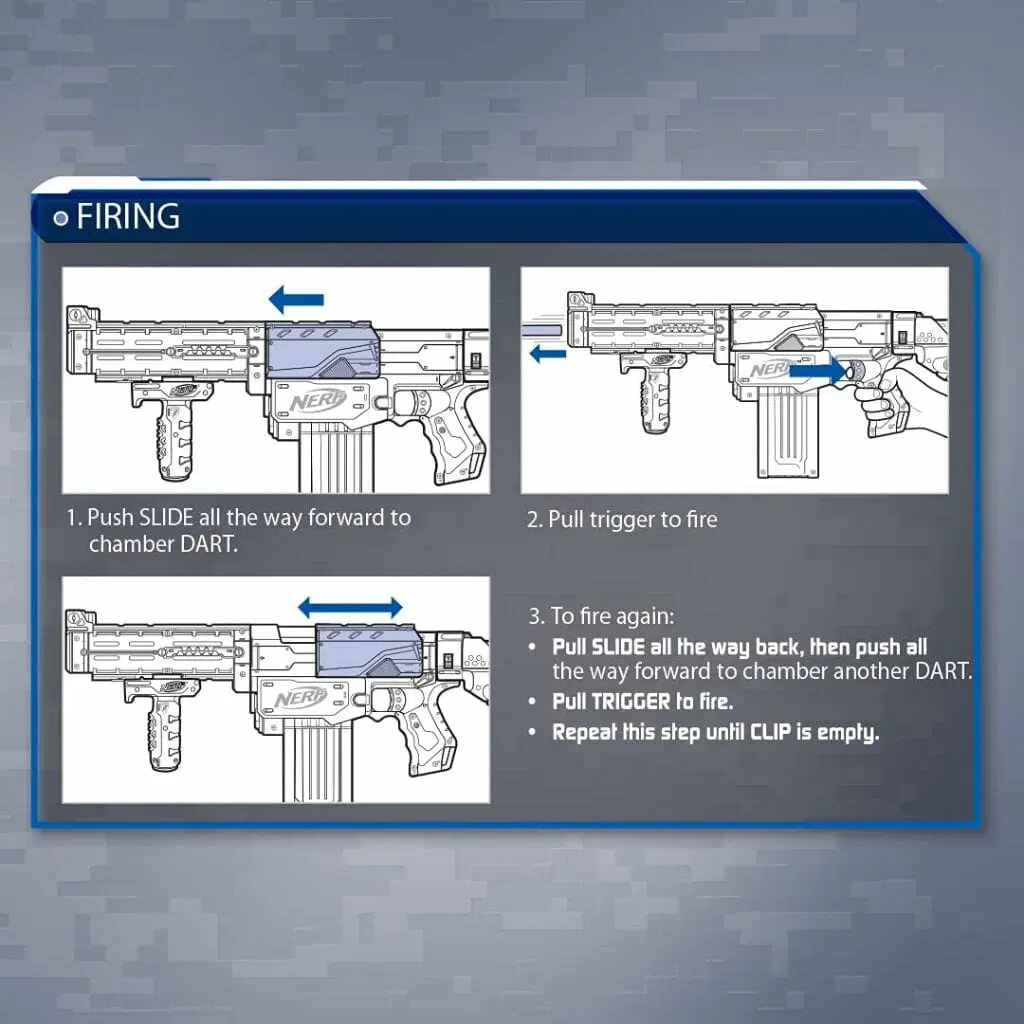 FIRING

NERF NERF

1. Push SLIDE all the way forward to chamber DART.

NERF

2. Pull trigger to fire

NERF NERF

3. To fire again:
• Pull SLIDE all the way back, then push all the way forward to chamber another DART.
• Pull TRIGGER to fire.
• Repeat this step until CLIP is empty.